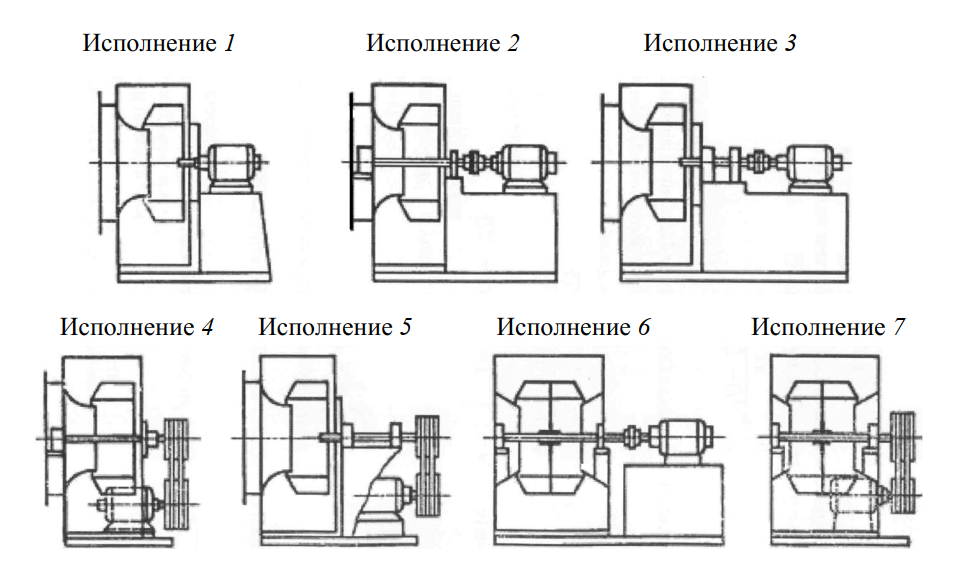 Исполнение 1
Исполнение 2
Исполнение 3
Исполнение 4
Исполнение 5
Исполнение 6
Исполнение 7