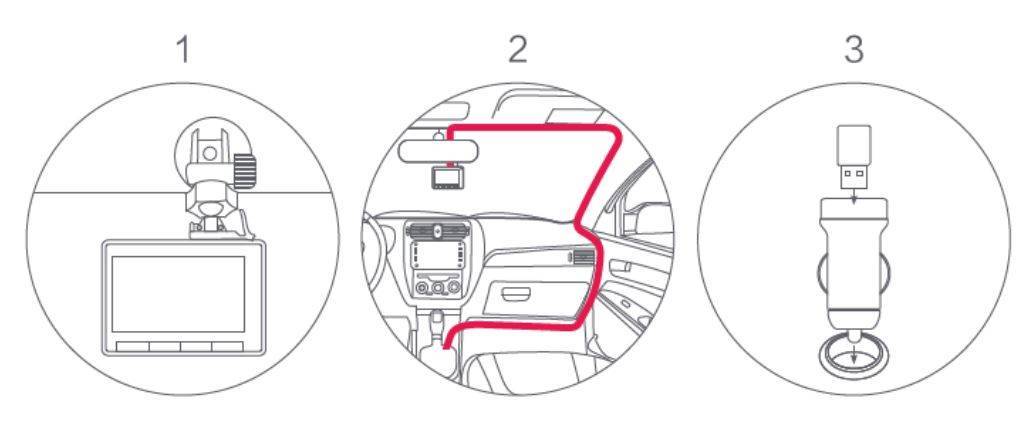 1

2

3