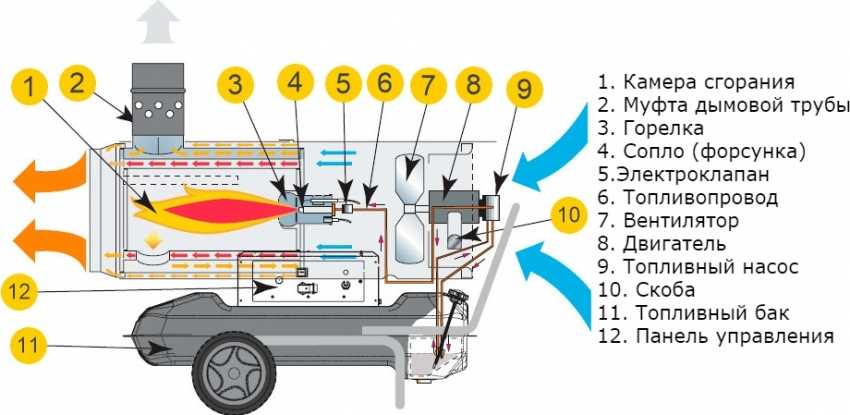 1 2 3 4 5 6 7 8 9 10 12 11

1. Камера сгорания
2. Муфта дымовой трубы
3. Горелка
4. Сопло (форсунка)
5.Электроклапан
6. Топливопровод
7. Вентилятор
8. Двигатель
9. Топливный насос
10. Скоба
11. Топливный бак
12. Панель управления