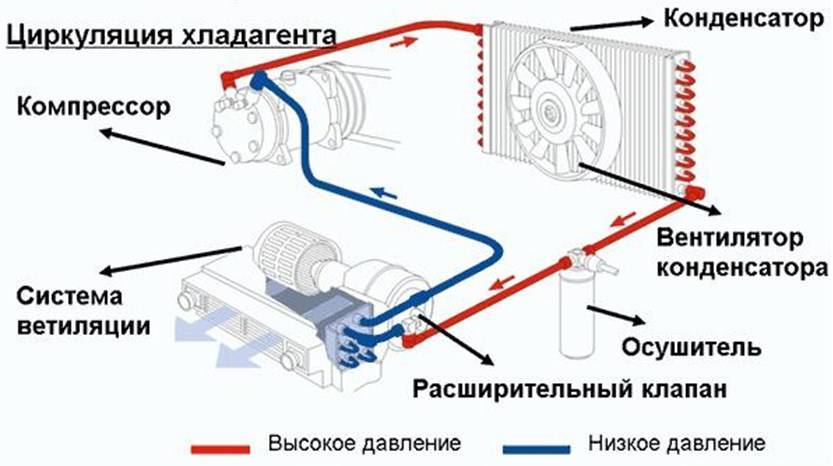 Циркуляция хладагента

Конденсатор

Компрессор

Вентилятор конденсатора

Система ветиляции

Осушитель

Расширительный клапан

Высокое давление

Низкое давление