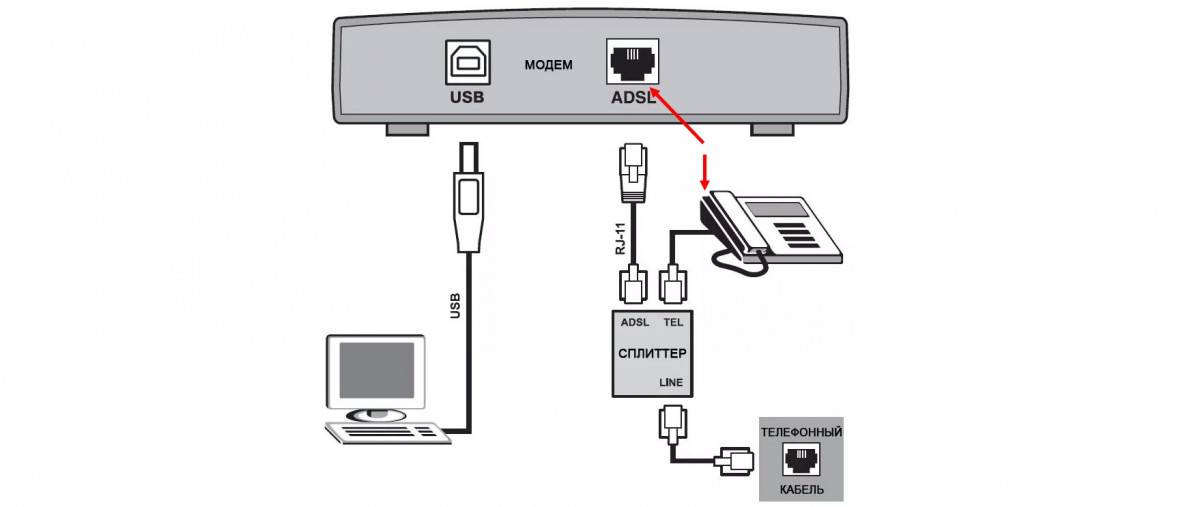 USB
МОДЕМ
ADSL
USB
RJ-11
ADSL TEL
СПЛИТТЕР
LINE
ТЕЛЕФОННЫЙ
КАБЕЛЬ