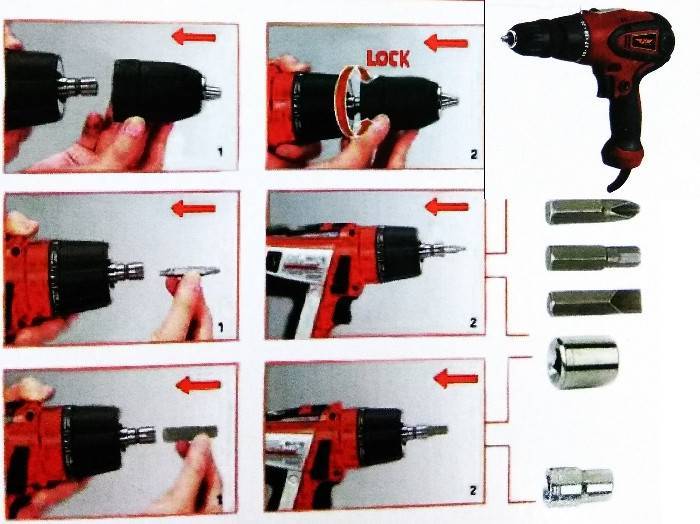 1

LOCK

2

1

2

1

2