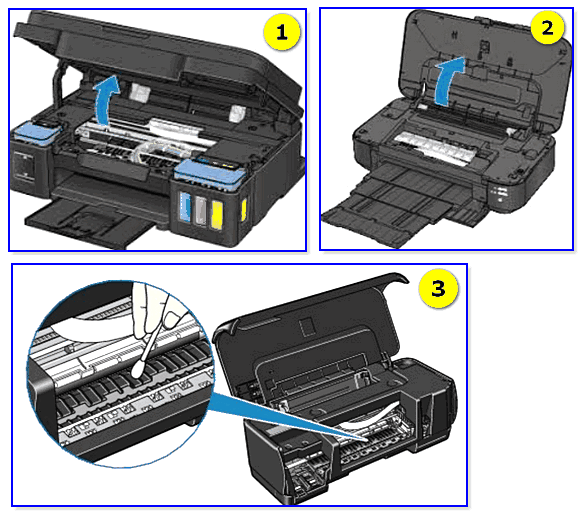 1

2

3