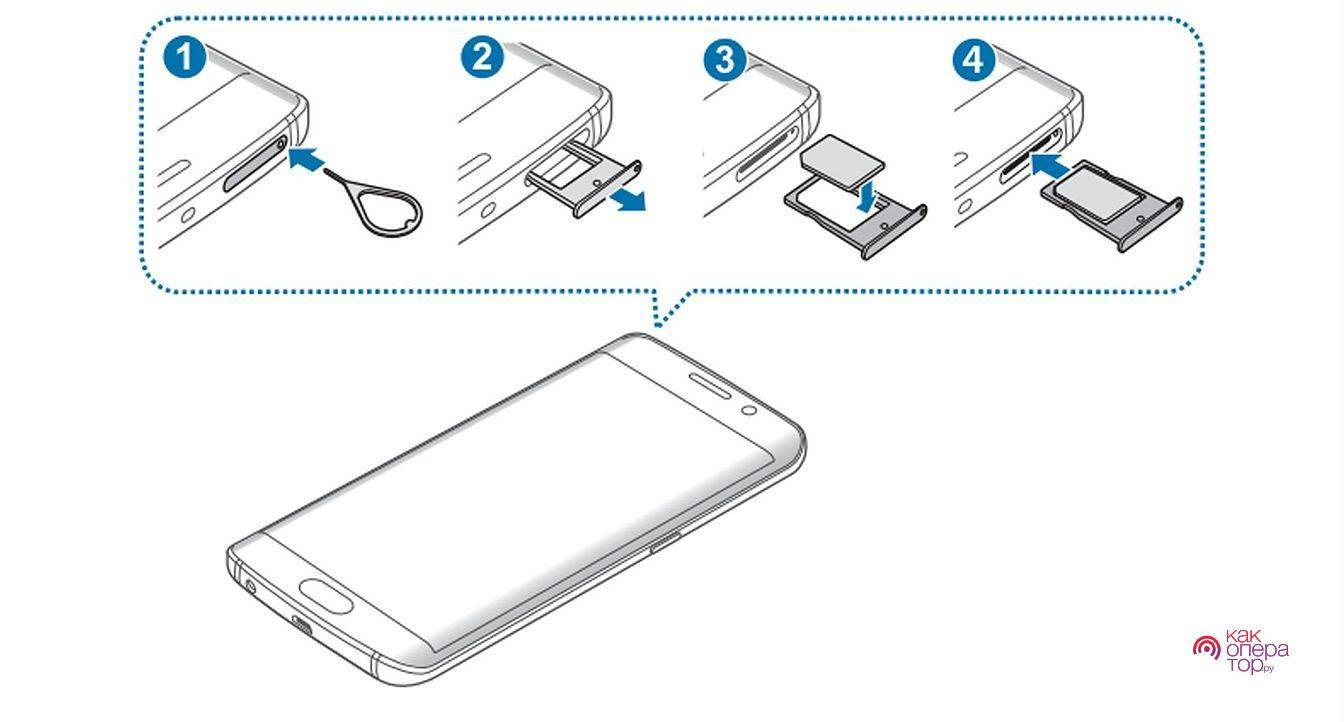 1
2
3
4

как
опера
тор.ру